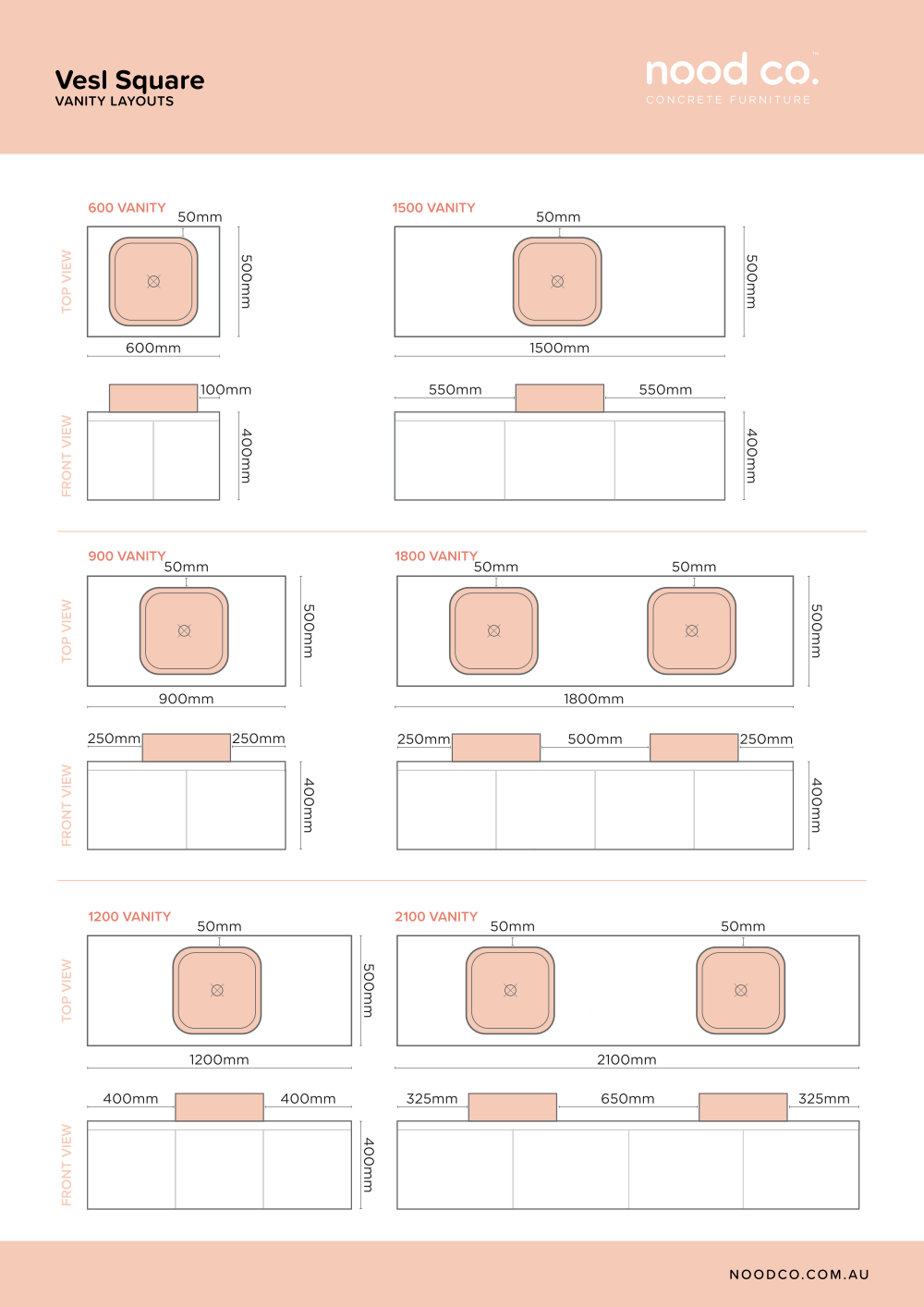 Vesl Square
VANITY LAYOUTS

nood co.™
CONCRETE FURNITURE

600 VANITY
TOP VIEW
50mm
500mm
600mm
FRONT VIEW
100mm
400mm

1500 VANITY
50mm
500mm
1500mm
550mm
550mm
400mm

900 VANITY
TOP VIEW
50mm
500mm
900mm
FRONT VIEW
250mm
250mm
400mm

1800 VANITY
50mm
50mm
500mm
1800mm
250mm
500mm
250mm
400mm

1200 VANITY
TOP VIEW
50mm
500mm
1200mm
FRONT VIEW
400mm
400mm
400mm

2100 VANITY
50mm
50mm
2100mm
325mm
650mm
325mm

NOODCO.COM.AU