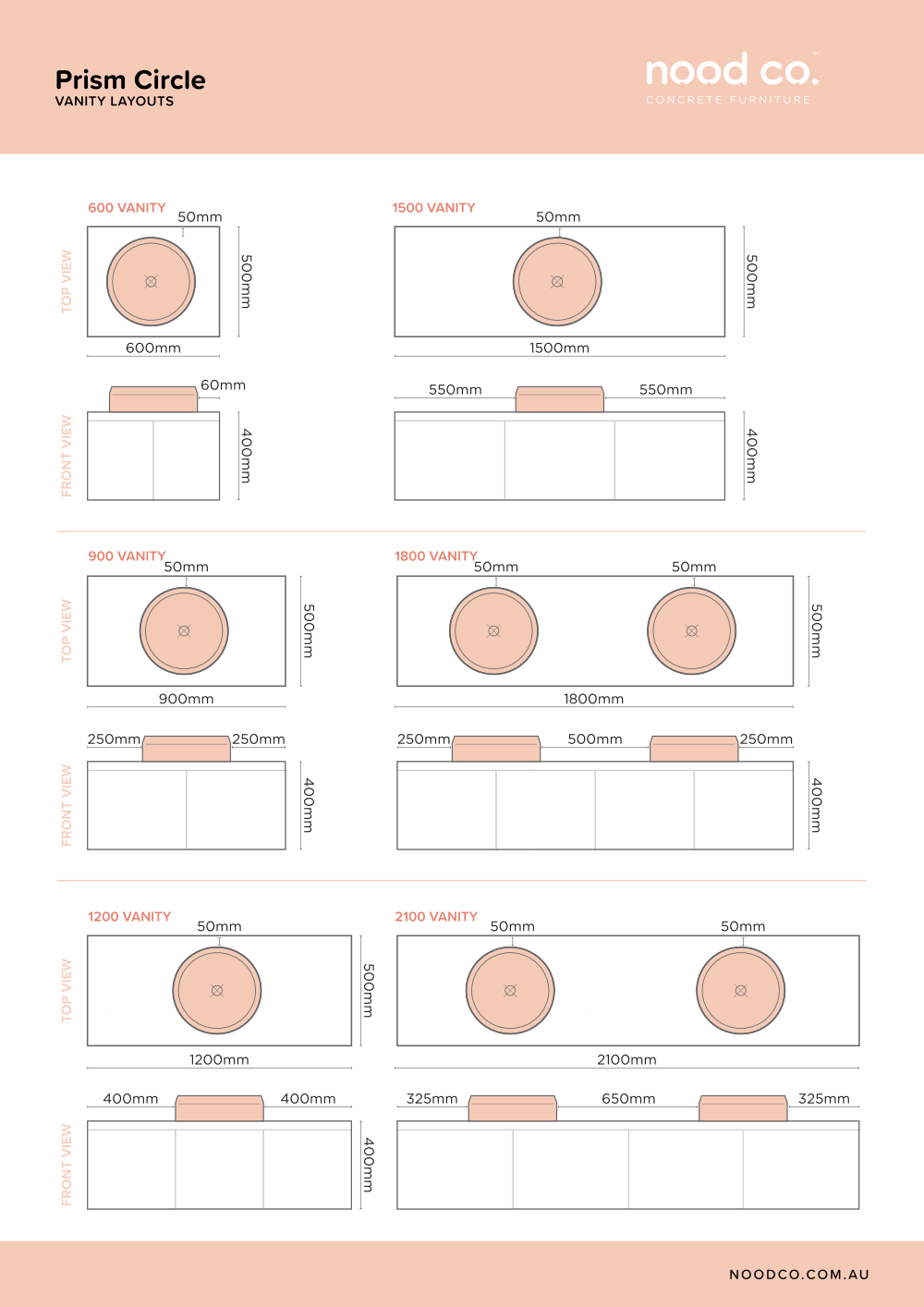 Prism Circle
VANITY LAYOUTS

nood co.™
CONCRETE FURNITURE

600 VANITY
TOP VIEW
50mm
500mm
600mm
FRONT VIEW
60mm
400mm

1500 VANITY
50mm
500mm
1500mm
550mm
550mm
400mm

900 VANITY
TOP VIEW
50mm
500mm
900mm
FRONT VIEW
250mm
250mm
400mm

1800 VANITY
50mm
50mm
500mm
1800mm
250mm
500mm
250mm
400mm

1200 VANITY
TOP VIEW
50mm
500mm
1200mm
FRONT VIEW
400mm
400mm
400mm

2100 VANITY
50mm
50mm
2100mm
325mm
650mm
325mm

NOODCO.COM.AU