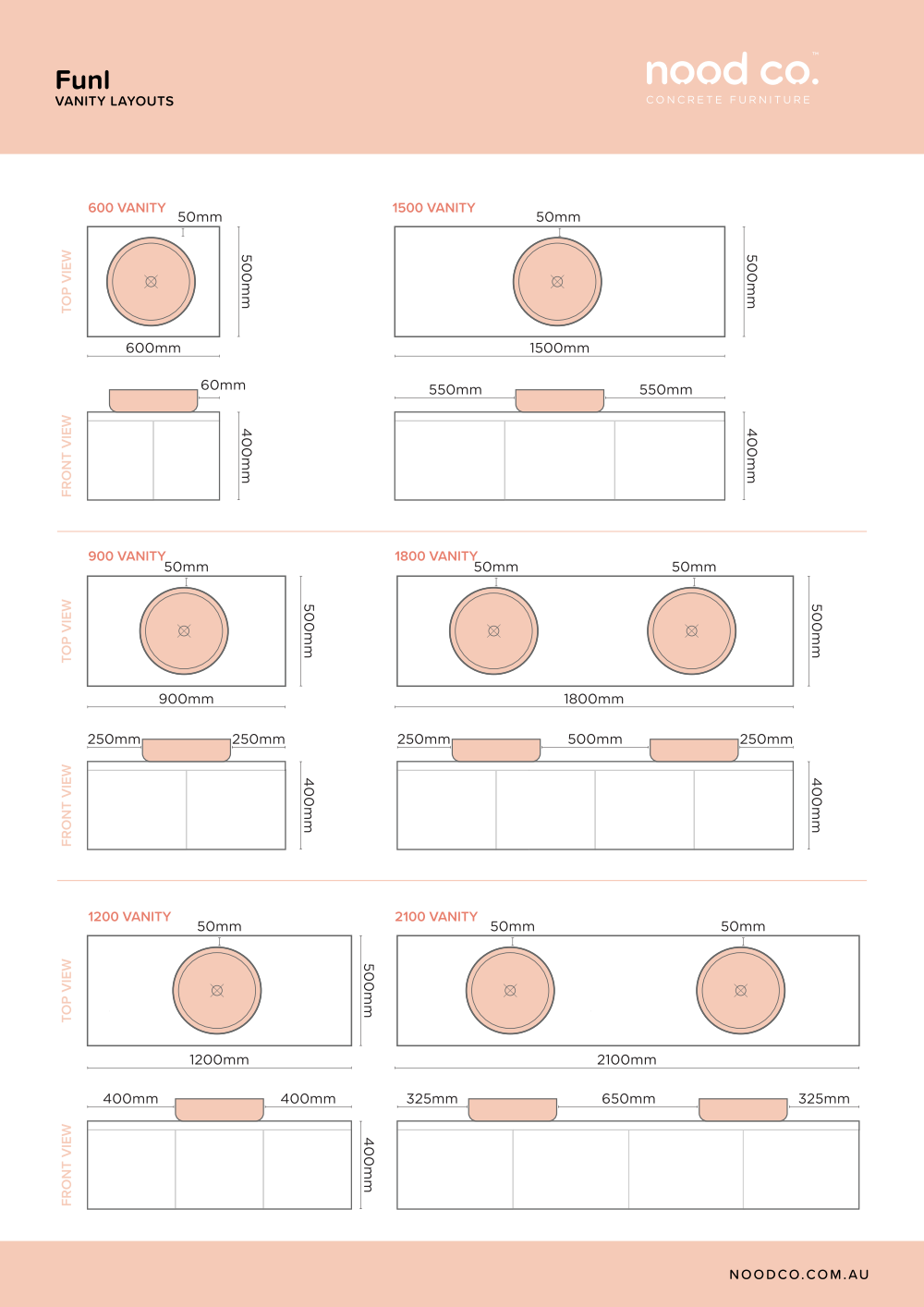 Funl
VANITY LAYOUTS

nood co.™
CONCRETE FURNITURE

600 VANITY
TOP VIEW
50mm
500mm
600mm
FRONT VIEW
60mm
400mm

1500 VANITY
50mm
500mm
1500mm
550mm
550mm
400mm

900 VANITY
TOP VIEW
50mm
500mm
900mm
FRONT VIEW
250mm
250mm
400mm

1800 VANITY
50mm
50mm
500mm
1800mm
250mm
500mm
250mm
400mm

1200 VANITY
TOP VIEW
50mm
500mm
1200mm
FRONT VIEW
400mm
400mm
400mm

2100 VANITY
50mm
50mm
2100mm
325mm
650mm
325mm

NOODCO.COM.AU