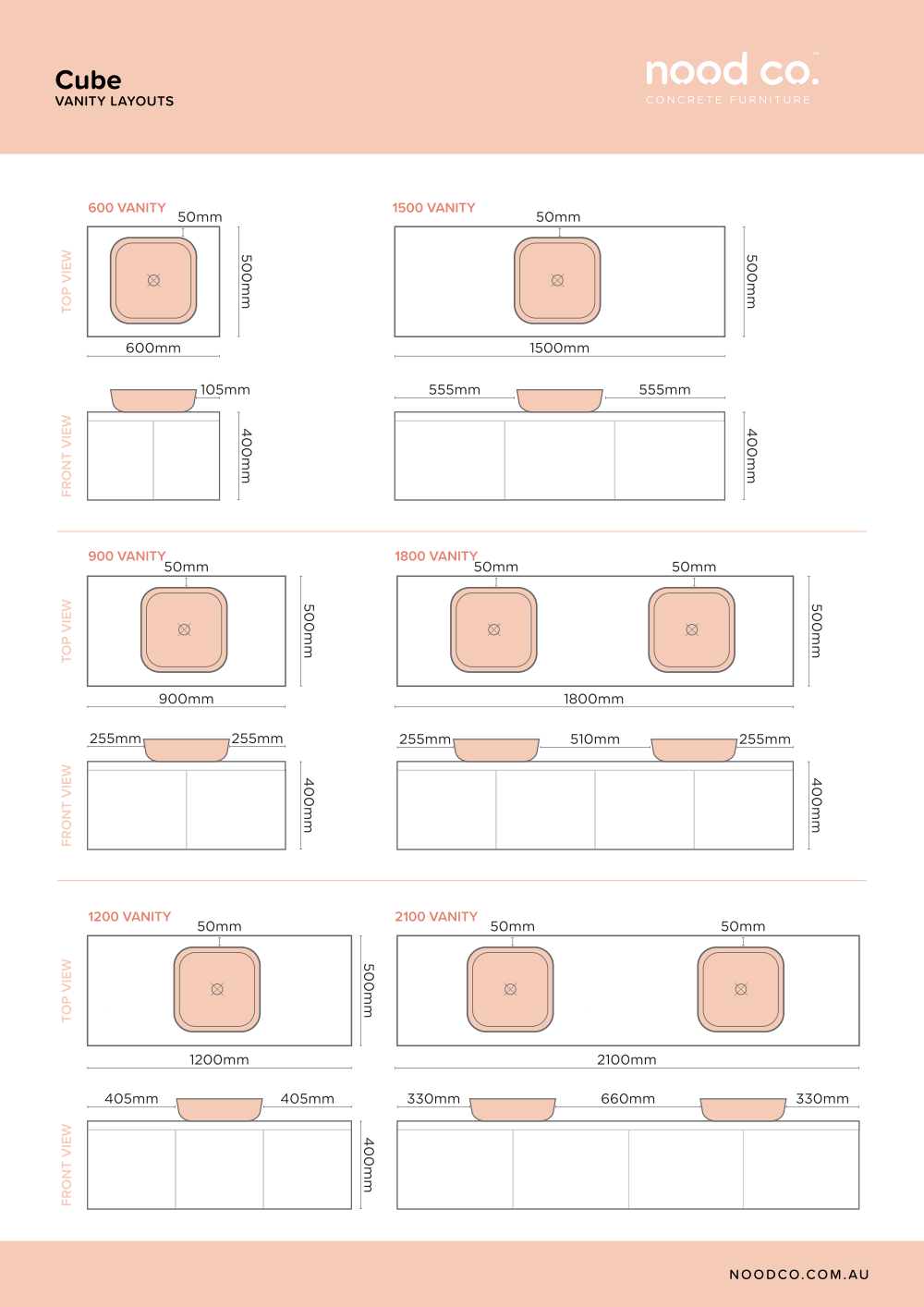 Cube
VANITY LAYOUTS

nood co.™
CONCRETE FURNITURE

600 VANITY
TOP VIEW
50mm
500mm
600mm
FRONT VIEW
105mm
400mm

1500 VANITY
50mm
500mm
1500mm
555mm
555mm
400mm

900 VANITY
TOP VIEW
50mm
500mm
900mm
FRONT VIEW
255mm
255mm
400mm

1800 VANITY
50mm
50mm
500mm
1800mm
255mm
510mm
255mm
400mm

1200 VANITY
TOP VIEW
50mm
500mm
1200mm
FRONT VIEW
405mm
405mm
400mm

2100 VANITY
50mm
50mm
2100mm
330mm
660mm
330mm

NOODCO.COM.AU