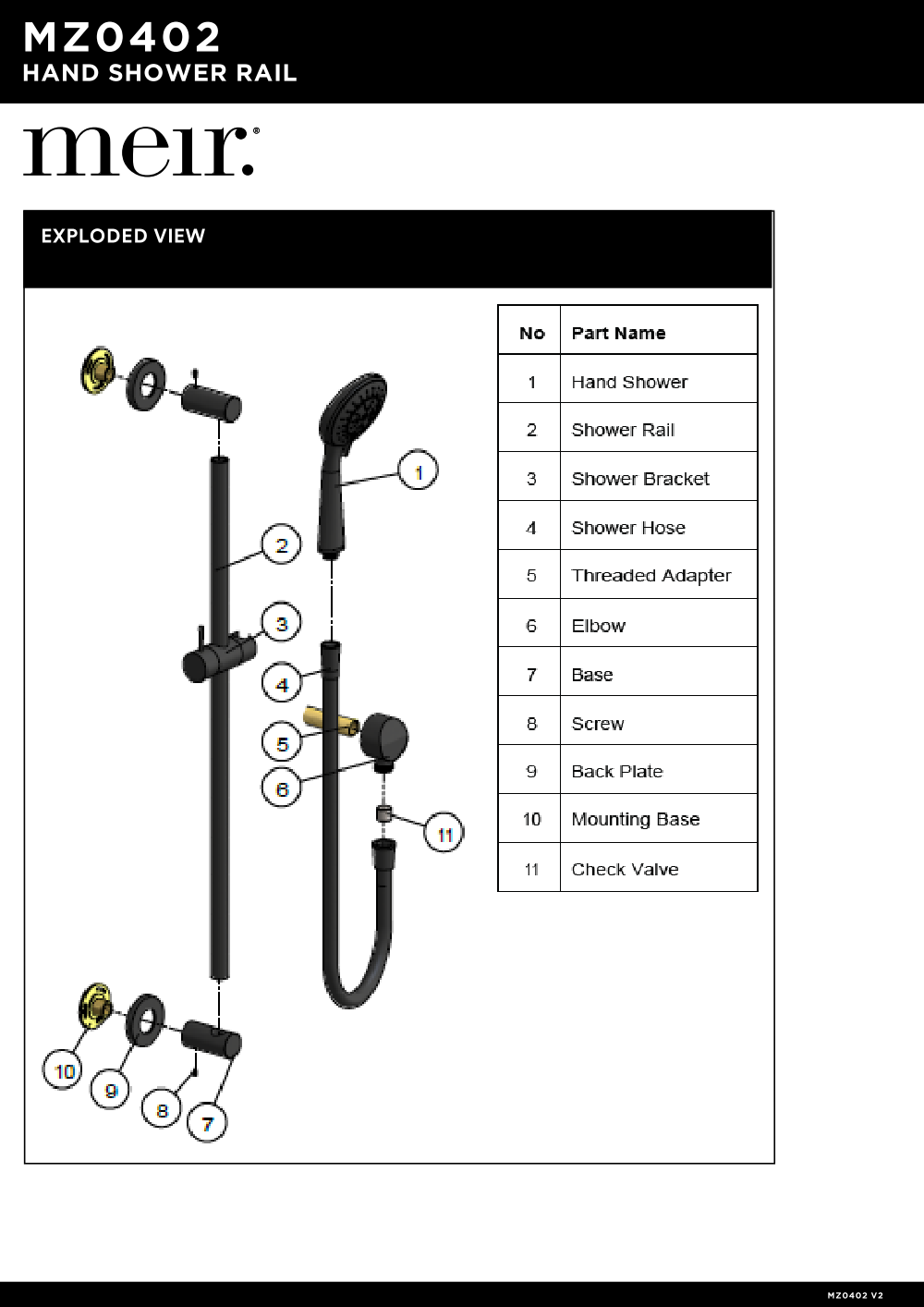 MZ0402
HAND SHOWER RAIL

meir.

EXPLODED VIEW

1
2
3
4
5
6
11
10
9
8
7

| No | Part Name |
|---|---|
| 1 | Hand Shower |
| 2 | Shower Rail |
| 3 | Shower Bracket |
| 4 | Shower Hose |
| 5 | Threaded Adapter |
| 6 | Elbow |
| 7 | Base |
| 8 | Screw |
| 9 | Back Plate |
| 10 | Mounting Base |
| 11 | Check Valve |

MZ0402 V2